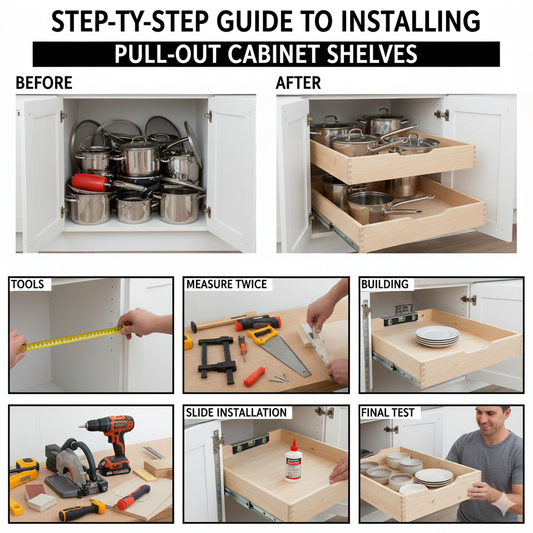 STEP-TY-STEP GUIDE TO INSTALLING

PULL-OUT CABINET SHELVES

BEFORE

AFTER

TOOLS

MEASURE TWICE

BUILDING

SLIDE INSTALLATION

FINAL TEST